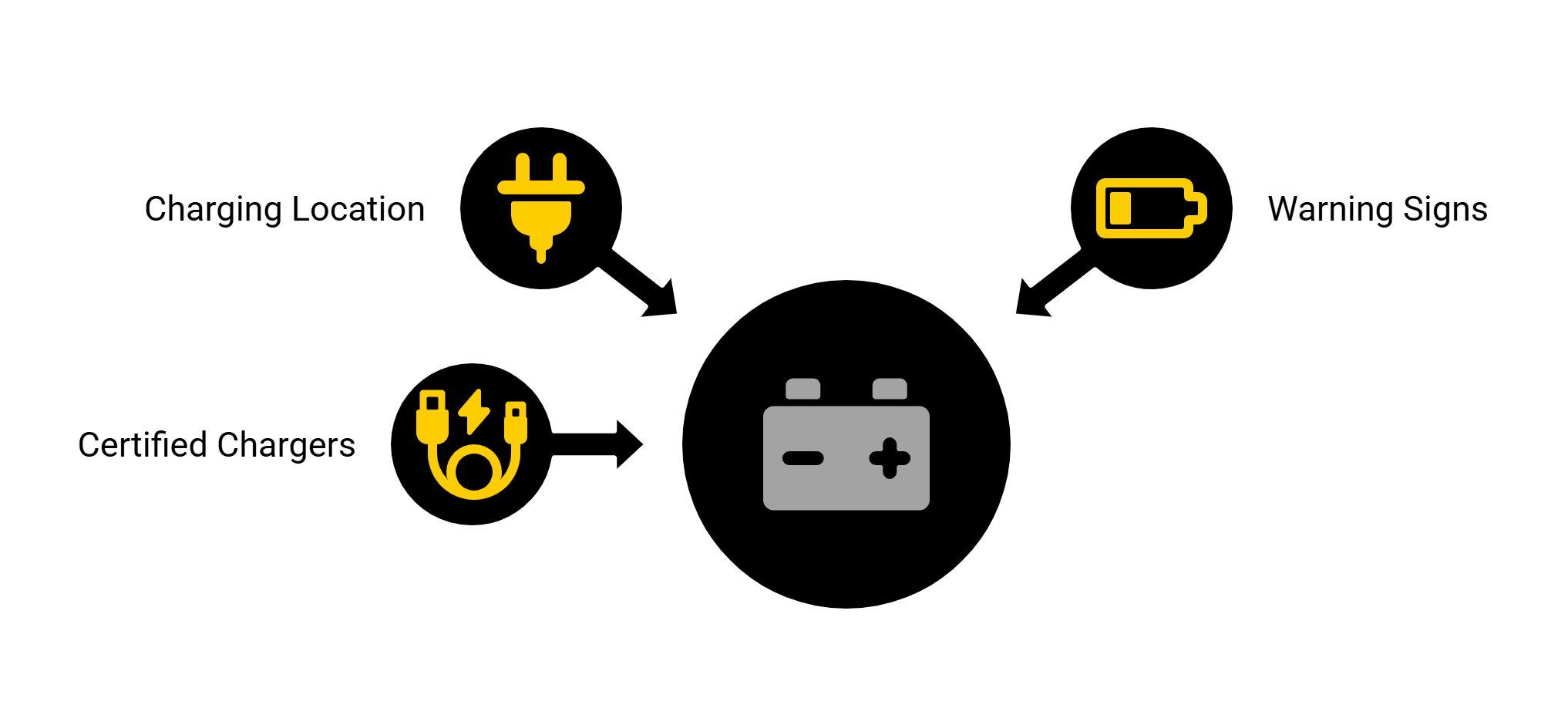 Charging Location

Warning Signs

Certified Chargers