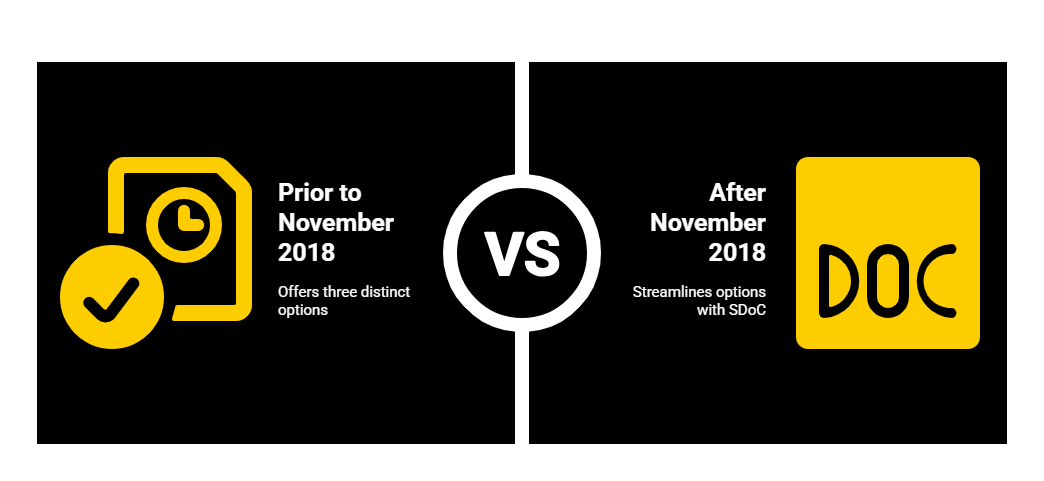 Prior to November 2018

Offers three distinct options

VS

After November 2018

Streamlines options with SDoC

DOC