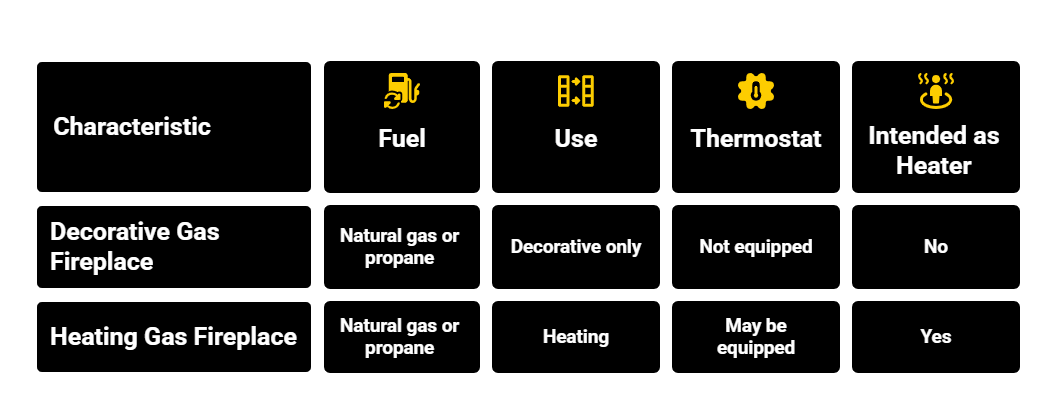 | Characteristic | Fuel | Use | Thermostat | Intended as Heater |
|---|---|---|---|---|
| Decorative Gas Fireplace | Natural gas or propane | Decorative only | Not equipped | No |
| Heating Gas Fireplace | Natural gas or propane | Heating | May be equipped | Yes |