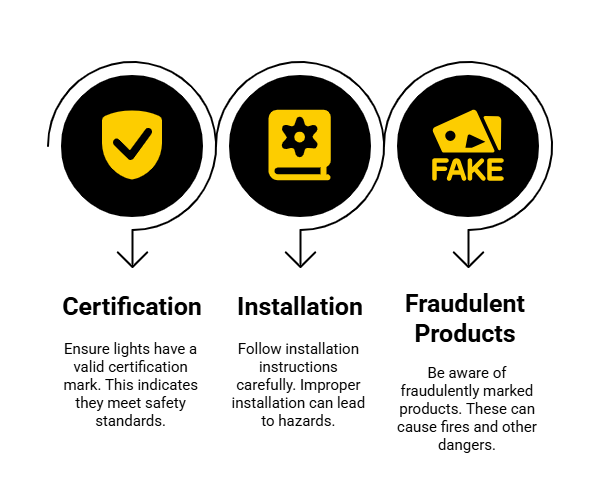 FAKE

Certification

Ensure lights have a valid certification mark. This indicates they meet safety standards.

Installation

Follow installation instructions carefully. Improper installation can lead to hazards.

Fraudulent Products

Be aware of fraudulently marked products. These can cause fires and other dangers.