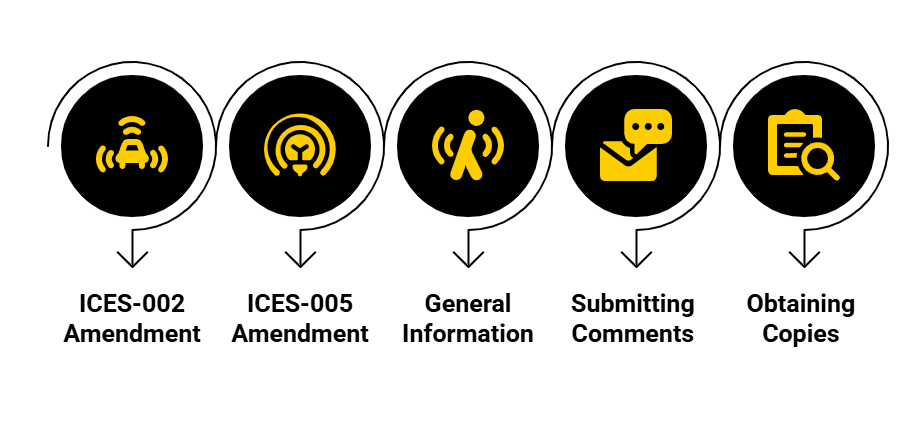 ICES-002 Amendment

ICES-005 Amendment

General Information

Submitting Comments

Obtaining Copies