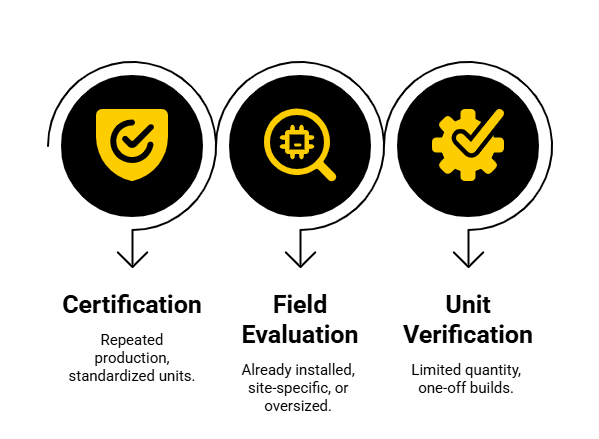 Certification

Repeated production, standardized units.

Field Evaluation

Already installed, site-specific, or oversized.

Unit Verification

Limited quantity, one-off builds.