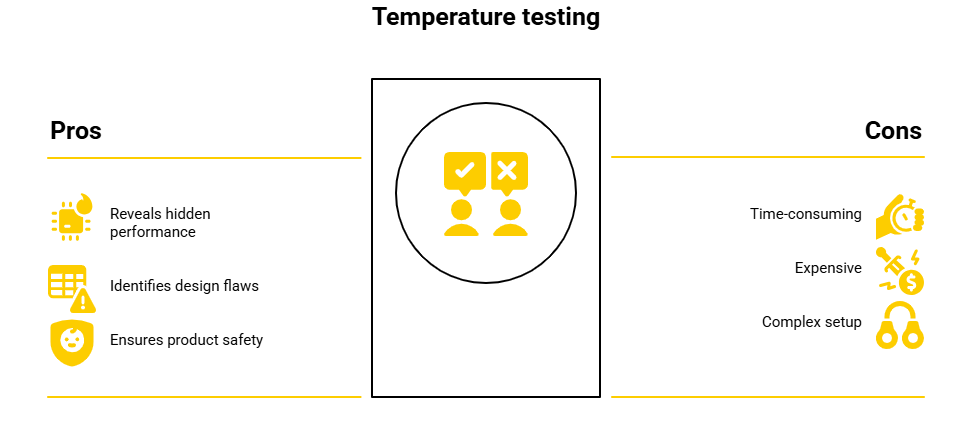 Temperature testing

Pros

Reveals hidden performance

Identifies design flaws

Ensures product safety

Cons

Time-consuming

Expensive

Complex setup