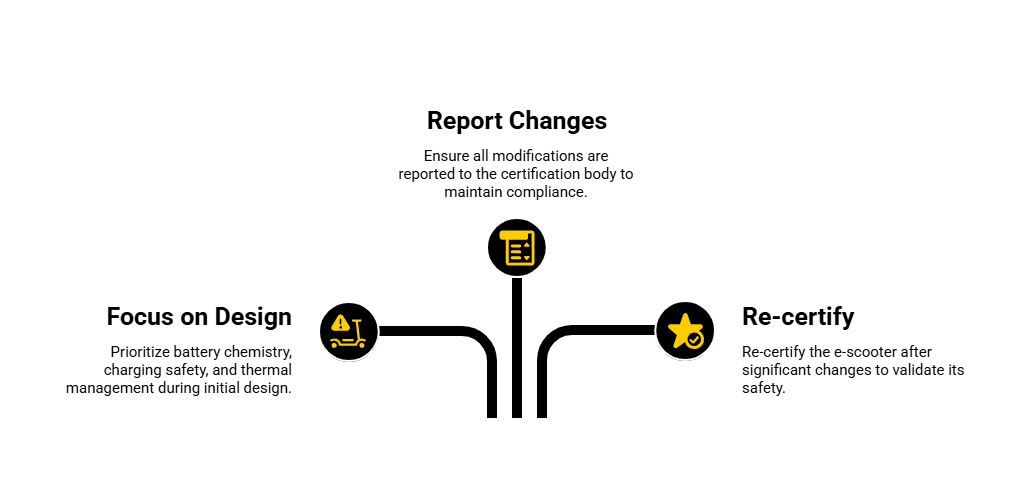 Report Changes

Ensure all modifications are reported to the certification body to maintain compliance.

Focus on Design

Prioritize battery chemistry, charging safety, and thermal management during initial design.

Re-certify

Re-certify the e-scooter after significant changes to validate its safety.