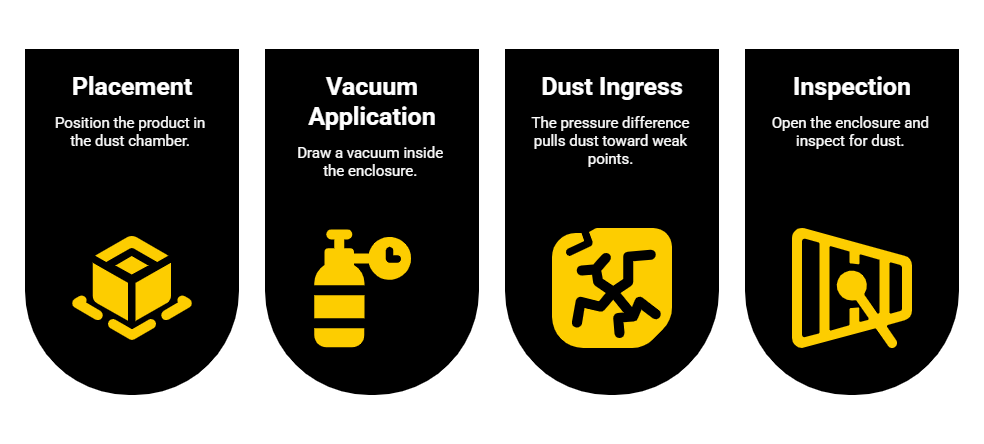 Placement

Position the product in the dust chamber.

Vacuum Application

Draw a vacuum inside the enclosure.

Dust Ingress

The pressure difference pulls dust toward weak points.

Inspection

Open the enclosure and inspect for dust.