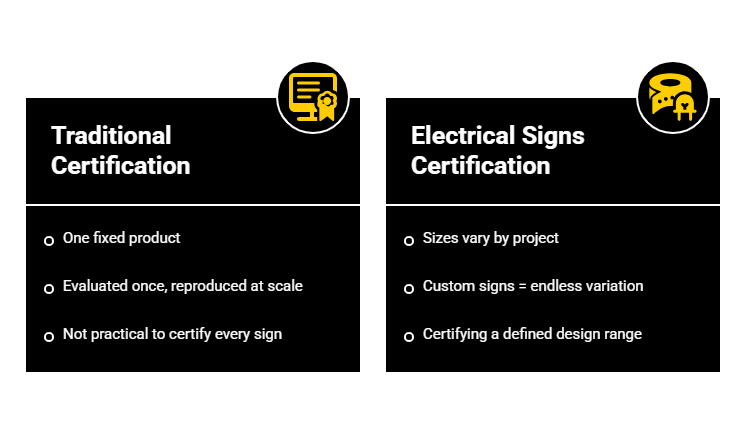 Traditional Certification

One fixed product

Evaluated once, reproduced at scale

Not practical to certify every sign

Electrical Signs Certification

Sizes vary by project

Custom signs = endless variation

Certifying a defined design range